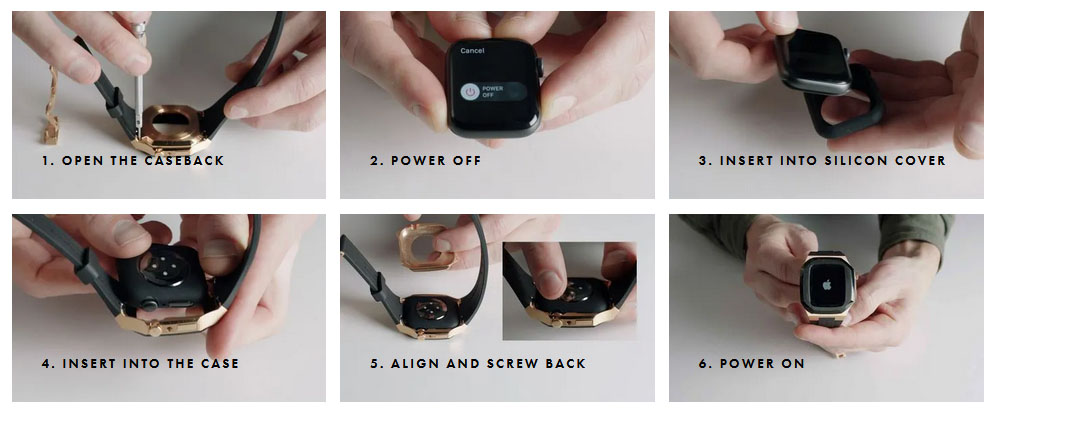 1. OPEN THE CASEBACK

Cancel

POWER OFF

2. POWER OFF

3. INSERT INTO SILICON COVER

4. INSERT INTO THE CASE

5. ALIGN AND SCREW BACK

6. POWER ON